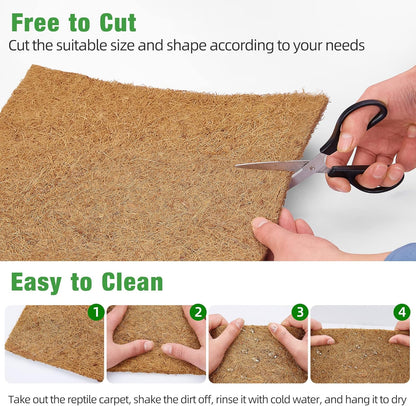 Free to Cut
Cut the suitable size and shape according to your needs

Easy to Clean

1

2

3

4

Take out the reptile carpet, shake the dirt off, rinse it with cold water, and hang it to dry