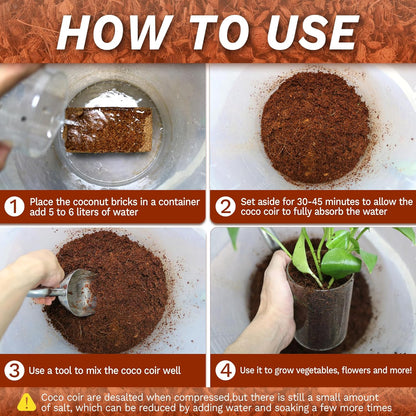 HOW TO USE

1 Place the coconut bricks in a container add 5 to 6 liters of water

2 Set aside for 30-45 minutes to allow the coco coir to fully absorb the water

3 Use a tool to mix the coco coir well

4 Use it to grow vegetables, flowers and more!

Coco coir are desalted when compressed,but there is still a small amount of salt, which can be reduced by adding water and soaking a few more times