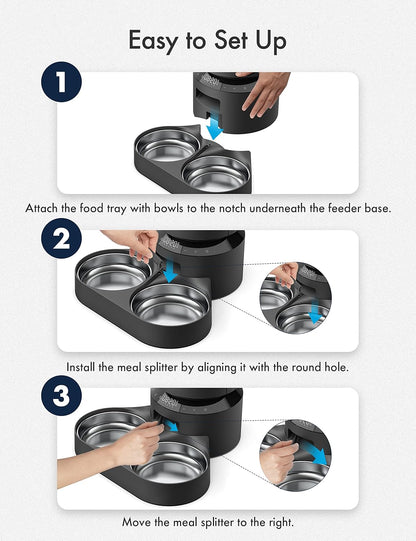 Easy to Set Up

1

Attach the food tray with bowls to the notch underneath the feeder base.

2

Install the meal splitter by aligning it with the round hole.

3

Move the meal splitter to the right.