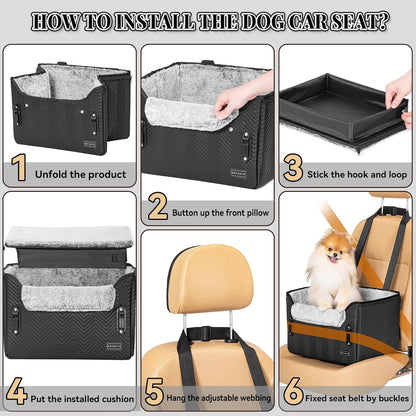 HOW TO INSTALL THE DOG CAR SEAT?

1 Unfold the product

2 Button up the front pillow

3 Stick the hook and loop

4 Put the installed cushion

5 Hang the adjustable webbing

6 Fixed seat belt by buckles