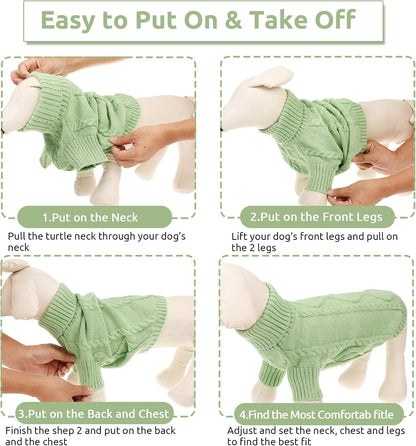 Easy to Put On & Take Off

1.Put on the Neck

Pull the turtle neck through your dog's neck

2.Put on the Front Legs

Lift your dog's front legs and pull on the 2 legs

3.Put on the Back and Chest

Finish the shep 2 and put on the back and the chest

4.Find the Most Comfortab fitle

Adjust and set the neck, chest and legs to find the best fit