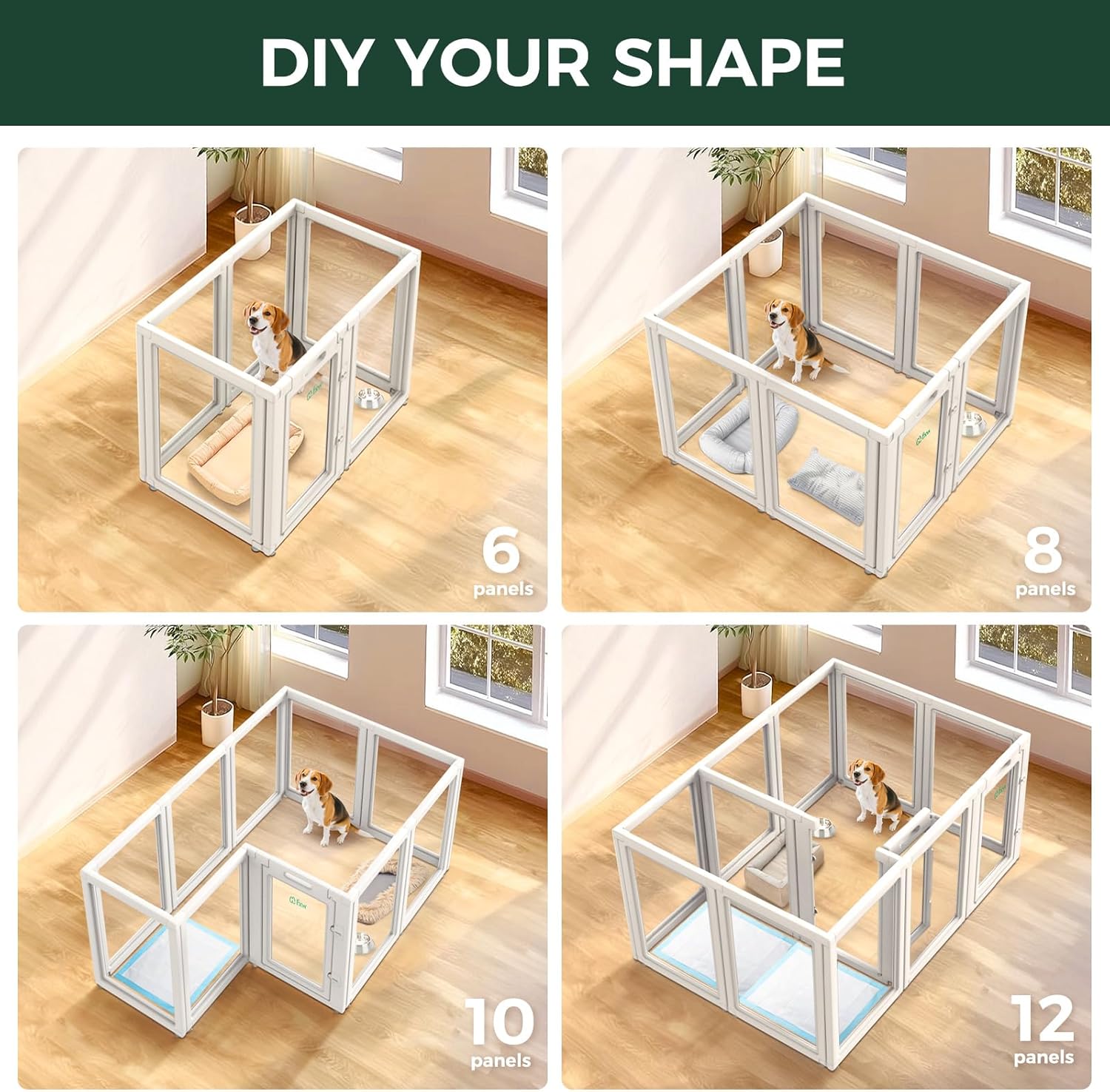 DIY YOUR SHAPE

6
panels

8
panels

10
panels

12
panels