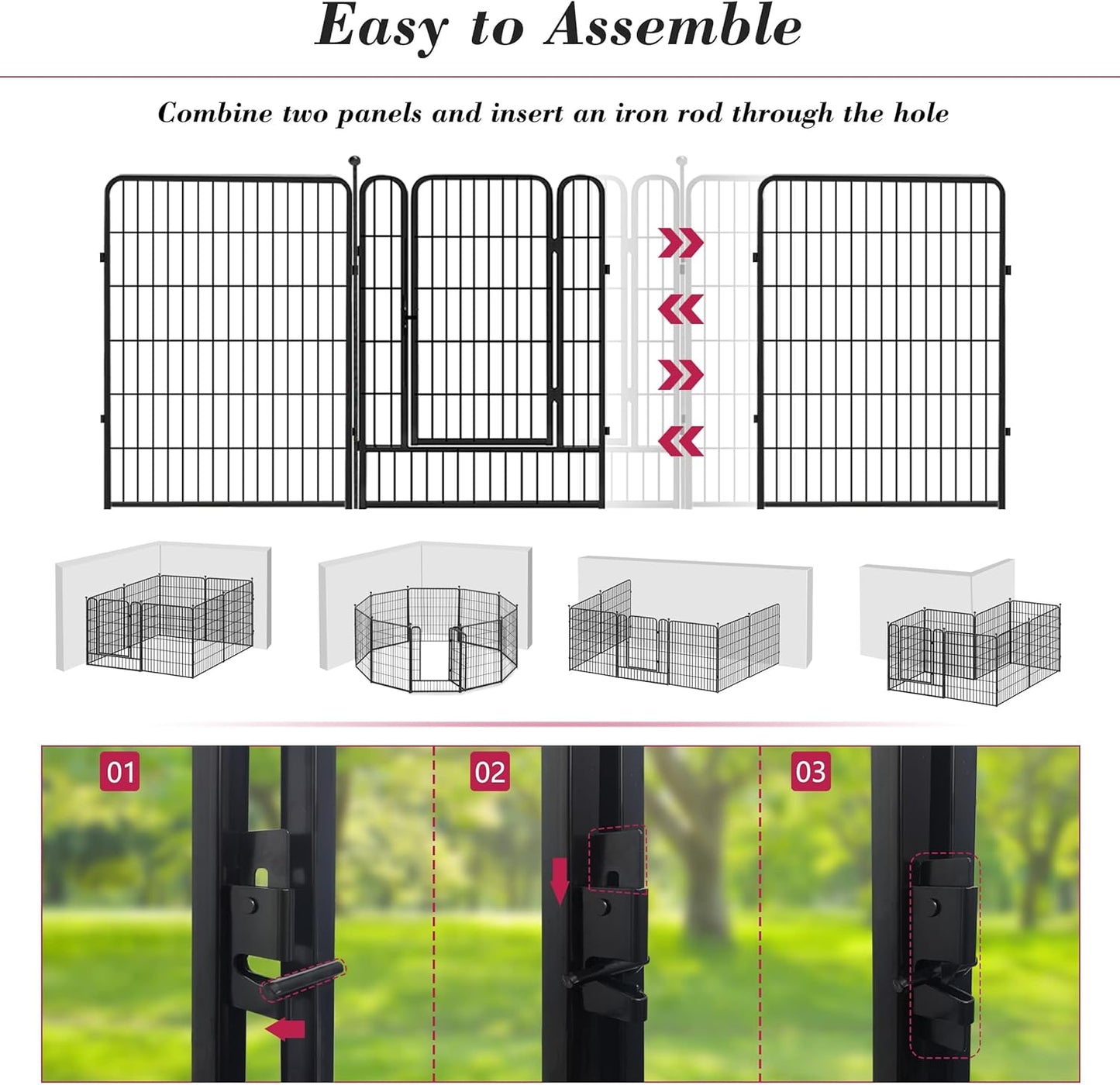 Easy to Assemble

Combine two panels and insert an iron rod through the hole

01

02

03