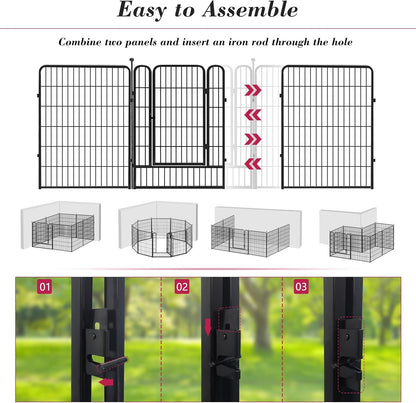 Easy to Assemble

Combine two panels and insert an iron rod through the hole

01

02

03