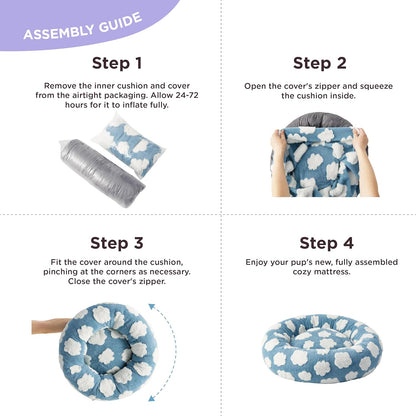 ASSEMBLY GUIDE

Step 1

Remove the inner cushion and cover from the airtight packaging. Allow 24-72 hours for it to inflate fully.

Step 2

Open the cover's zipper and squeeze the cushion inside.

Step 3

Fit the cover around the cushion, pinching at the corners as necessary. Close the cover's zipper.

Step 4

Enjoy your pup's new, fully assembled cozy mattress.