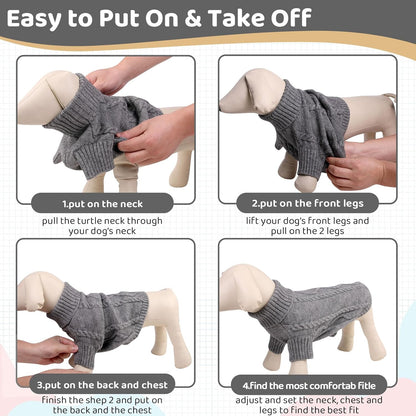 Easy to Put On & Take Off

1.put on the neck

pull the turtle neck through your dog's neck

2.put on the front legs

lift your dog's front legs and pull on the 2 legs

3.put on the back and chest

finish the shep 2 and put on the back and the chest

4.find the most comfortab fitle

adjust and set the neck, chest and legs to find the best fit