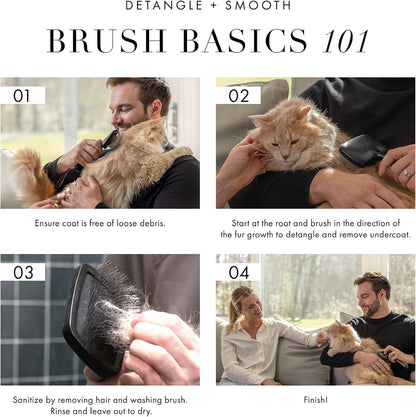 DETANGLE + SMOOTH

BRUSH BASICS 101

01

Ensure coat is free of loose debris.

02

Start at the root and brush in the direction of the fur growth to detangle and remove undercoat.

03

Sanitize by removing hair and washing brush. Rinse and leave out to dry.

04

Finish!