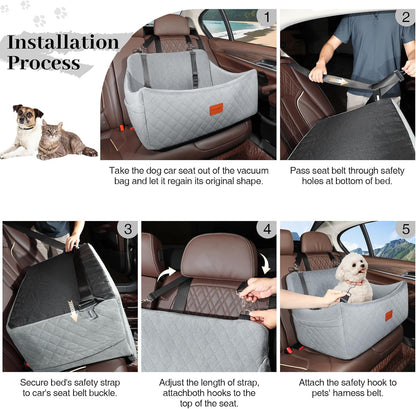 Installation Process

1

Take the dog car seat out of the vacuum bag and let it regain its original shape.

2

Pass seat belt through safety holes at bottom of bed.

3

Secure bed's safety strap to car's seat belt buckle.

4

Adjust the length of strap, attachboth hooks to the top of the seat.

5

Attach the safety hook to pets' harness belt.