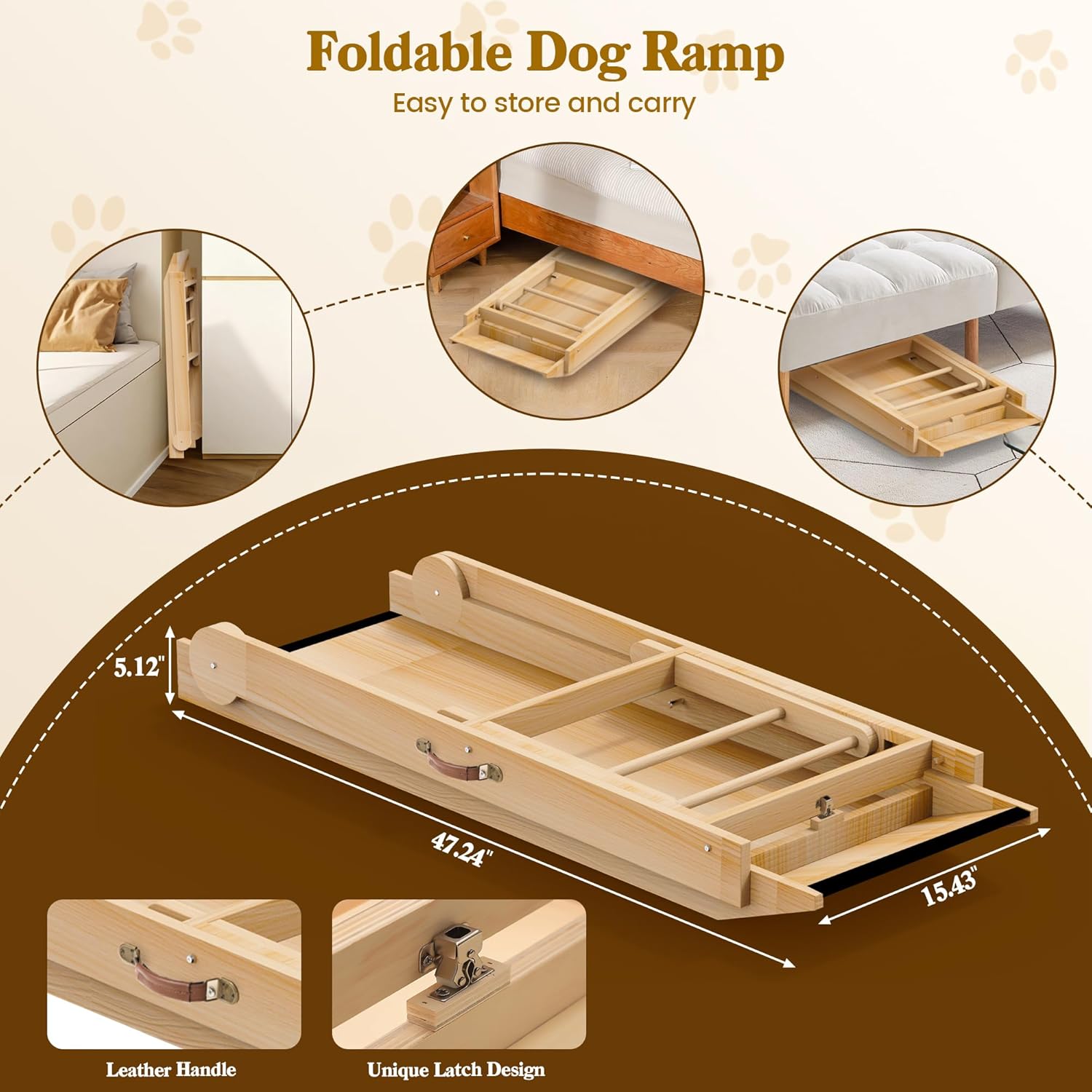 Foldable Dog Ramp

Easy to store and carry

5.12"

47.24"

15.43"

Leather Handle

Unique Latch Design