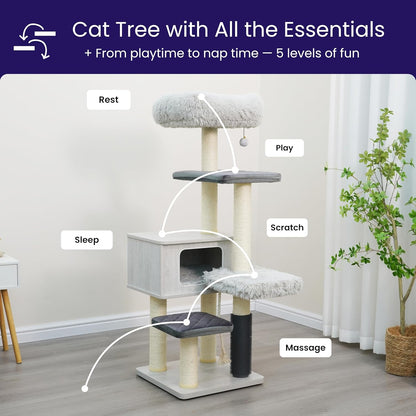 Cat Tree with All the Essentials
+ From playtime to nap time — 5 levels of fun

Rest

Play

Scratch

Sleep

Massage