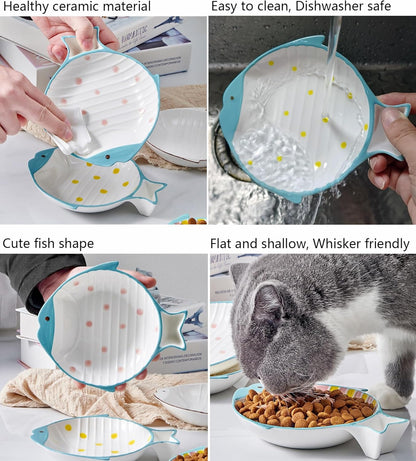 Healthy ceramic material

Easy to clean, Dishwasher safe

Cute fish shape

Flat and shallow, Whisker friendly