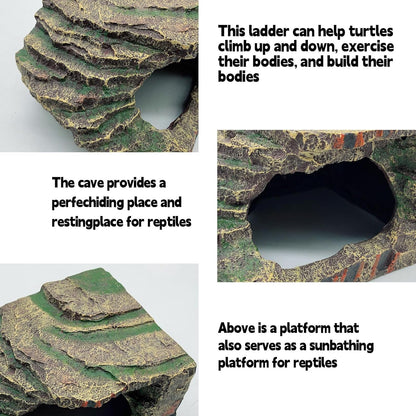 This ladder can help turtles climb up and down, exercise their bodies, and build their bodies

The cave provides a perfechiding place and restingplace for reptiles

Above is a platform that also serves as a sunbathing platform for reptiles