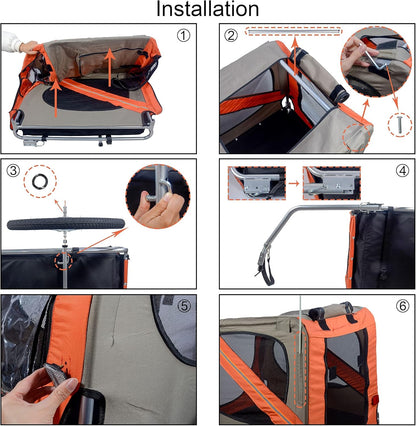 Installation

①

②

③

④

⑤

⑥