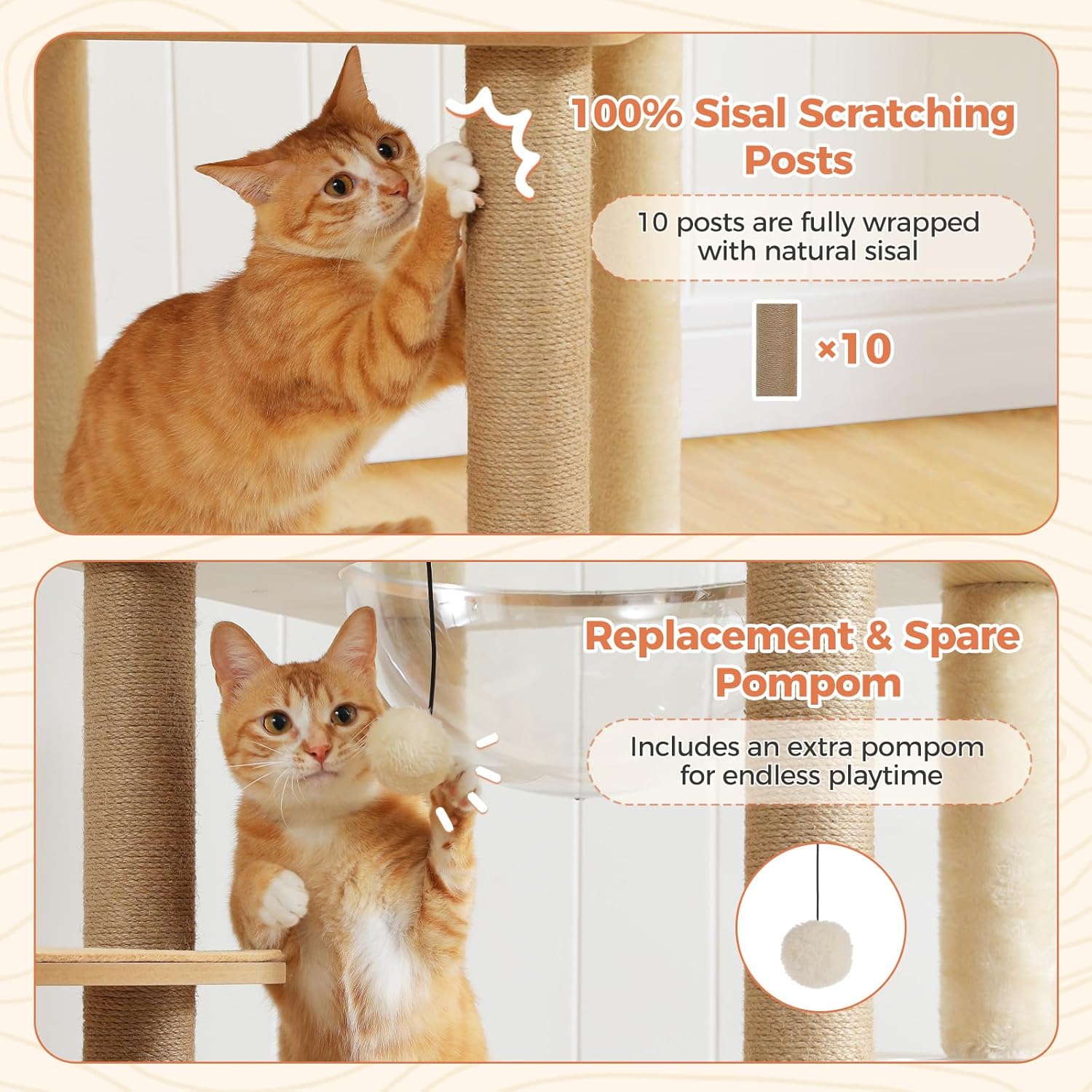 100% Sisal Scratching Posts

10 posts are fully wrapped with natural sisal

×10

Replacement & Spare Pompom

Includes an extra pompom for endless playtime