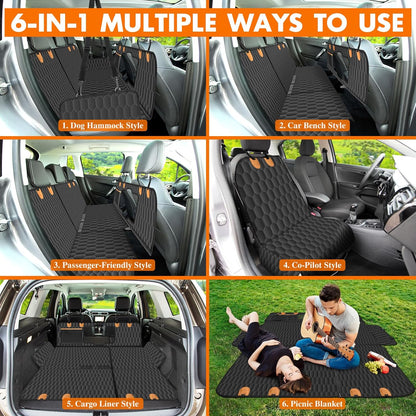 6-IN-1 MULTIPLE WAYS TO USE

1. Dog Hammock Style

2. Car Bench Style

3. Passenger-Friendly Style

4. Co-Pilot Style

5. Cargo Liner Style

6. Picnic Blanket