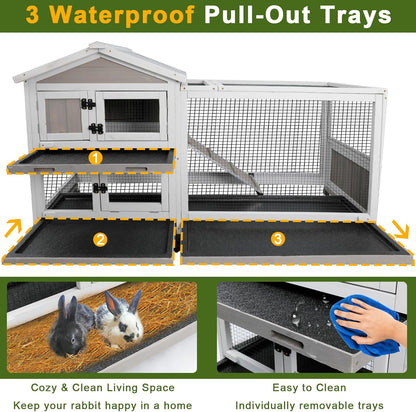 3 Waterproof Pull-Out Trays

1

2

3

Cozy & Clean Living Space
Keep your rabbit happy in a home

Easy to Clean
Individually removable trays