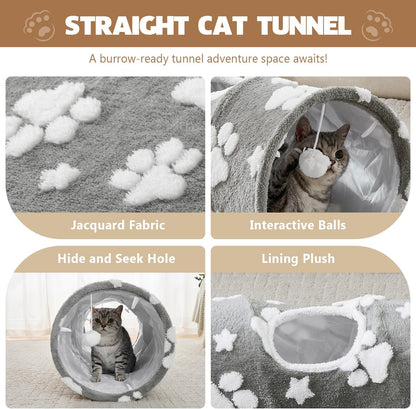 STRAIGHT CAT TUNNEL

A burrow-ready tunnel adventure space awaits!

Jacquard Fabric

Interactive Balls

Hide and Seek Hole

Lining Plush