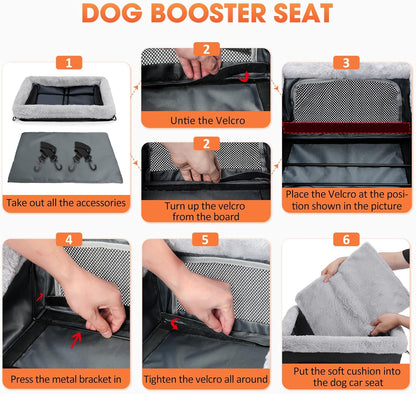 DOG BOOSTER SEAT

1

Take out all the accessories

2

Untie the Velcro

2

Turn up the velcro from the board

3

Place the Velcro at the position shown in the picture

4

Press the metal bracket in

5

Tighten the velcro all around

6

Put the soft cushion into the dog car seat