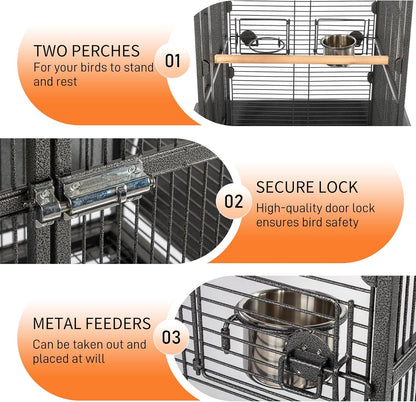 TWO PERCHES
For your birds to stand and rest

01

02

SECURE LOCK
High-quality door lock ensures bird safety

METAL FEEDERS
Can be taken out and placed at will

03