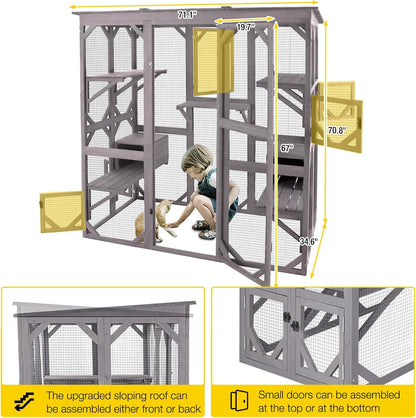 71.1"

19.7"

70.8"

67"

34.6"

The upgraded sloping roof can be assembled either front or back

Small doors can be assembled at the top or at the bottom