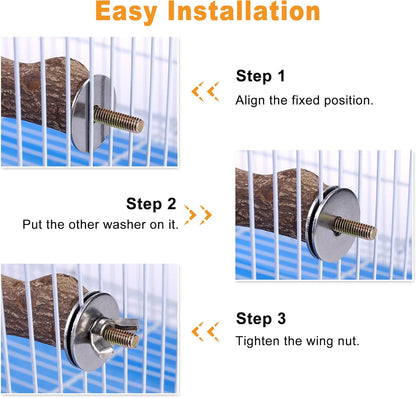 Easy Installation

Step 1
Align the fixed position.

Step 2
Put the other washer on it.

Step 3
Tighten the wing nut.