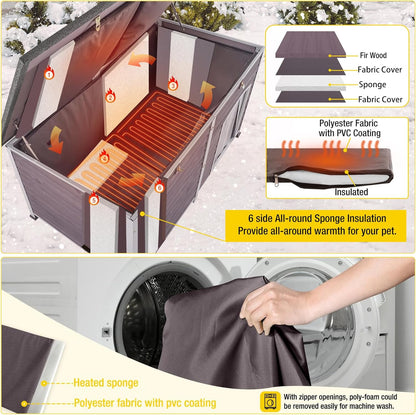 1
2
3
4
5
6

Fir Wood
Fabric Cover
Sponge
Fabric Cover

Polyester Fabric with PVC Coating
Insulated

6 side All-round Sponge Insulation
Provide all-around warmth for your pet.

Heated sponge
Polyester fabric with pvc coating

With zipper openings, poly-foam could be removed easily for machine wash.