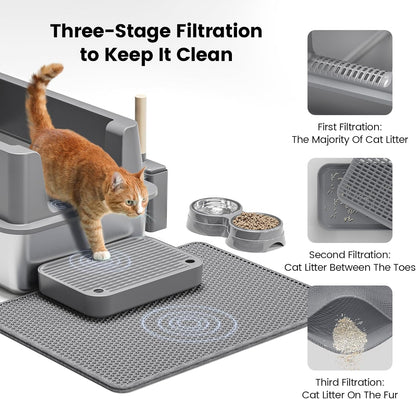 Three-Stage Filtration to Keep It Clean

First Filtration:
The Majority Of Cat Litter

Second Filtration:
Cat Litter Between The Toes

Third Filtration:
Cat Litter On The Fur