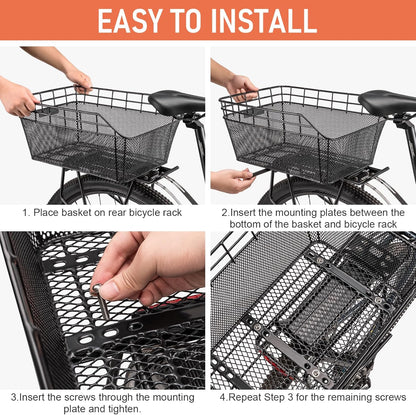 EASY TO INSTALL

1. Place basket on rear bicycle rack

2.Insert the mounting plates between the bottom of the basket and bicycle rack

3.Insert the screws through the mounting plate and tighten.

4.Repeat Step 3 for the remaining screws