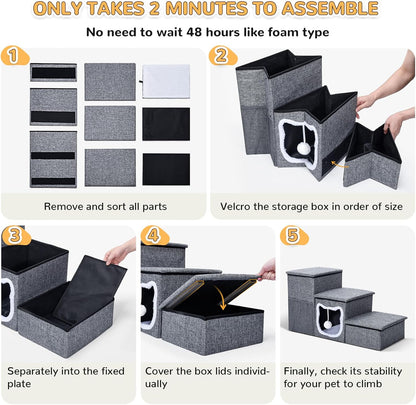 ONLY TAKES 2 MINUTES TO ASSEMBLE

No need to wait 48 hours like foam type

1

Remove and sort all parts

2

Velcro the storage box in order of size

3

Separately into the fixed plate

4

Cover the box lids individually

5

Finally, check its stability for your pet to climb