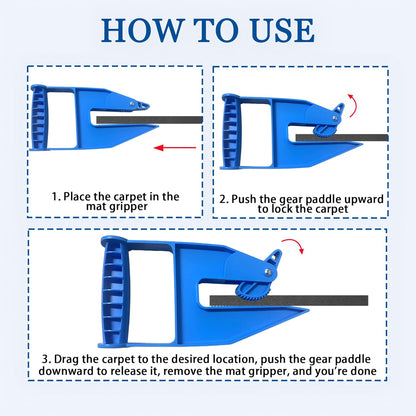 HOW TO USE

1. Place the carpet in the mat gripper

2. Push the gear paddle upward to lock the carpet

3. Drag the carpet to the desired location, push the gear paddle downward to release it, remove the mat gripper, and you're done