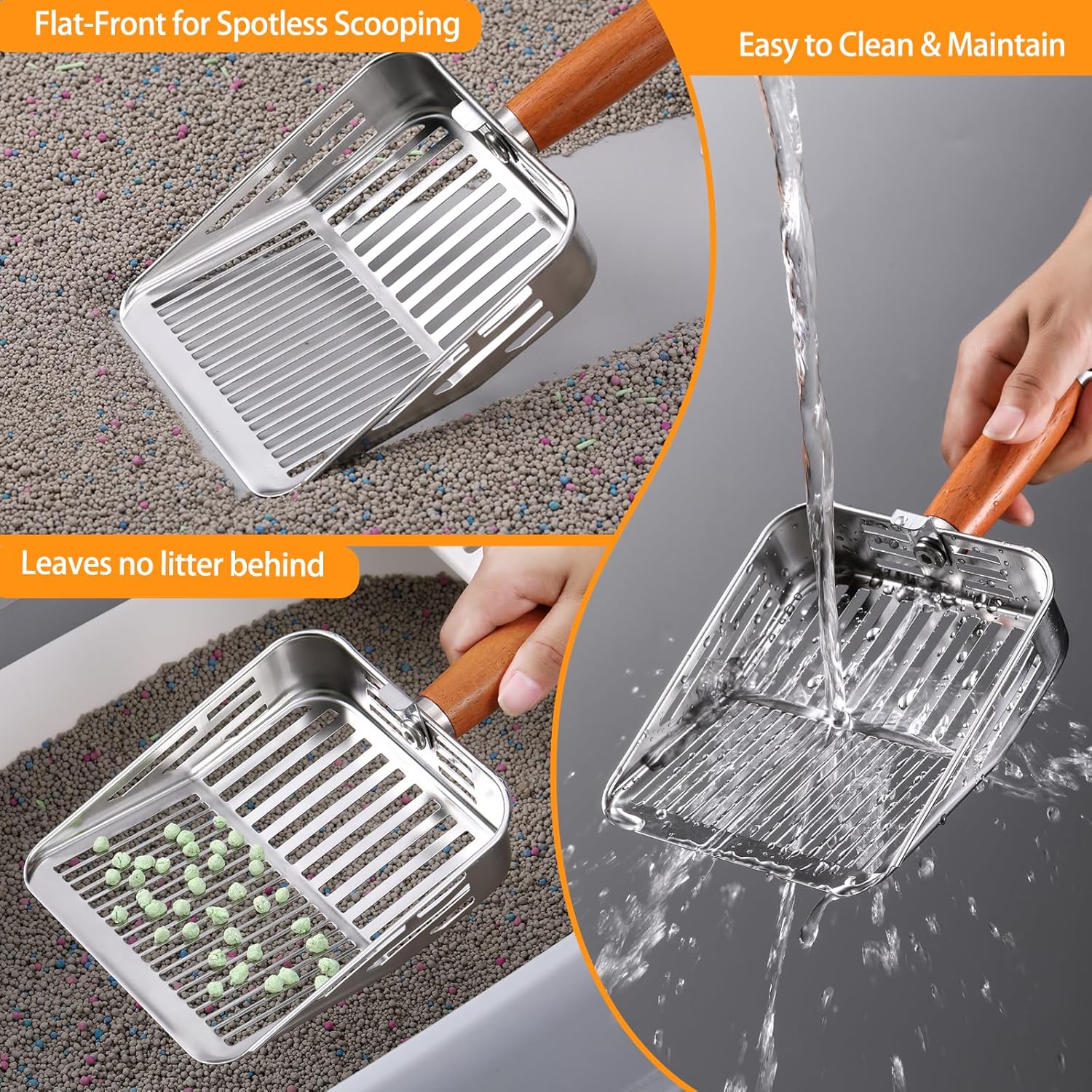 Flat-Front for Spotless Scooping

Easy to Clean & Maintain

Leaves no litter behind