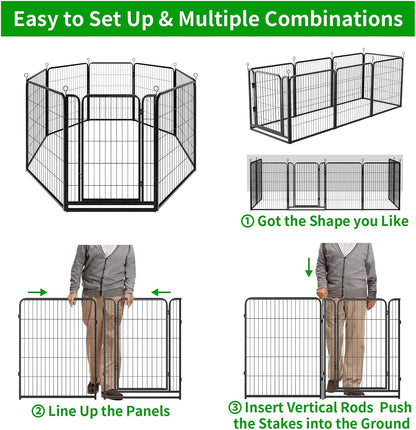 Easy to Set Up & Multiple Combinations

① Got the Shape you Like

② Line Up the Panels

③ Insert Vertical Rods Push the Stakes into the Ground