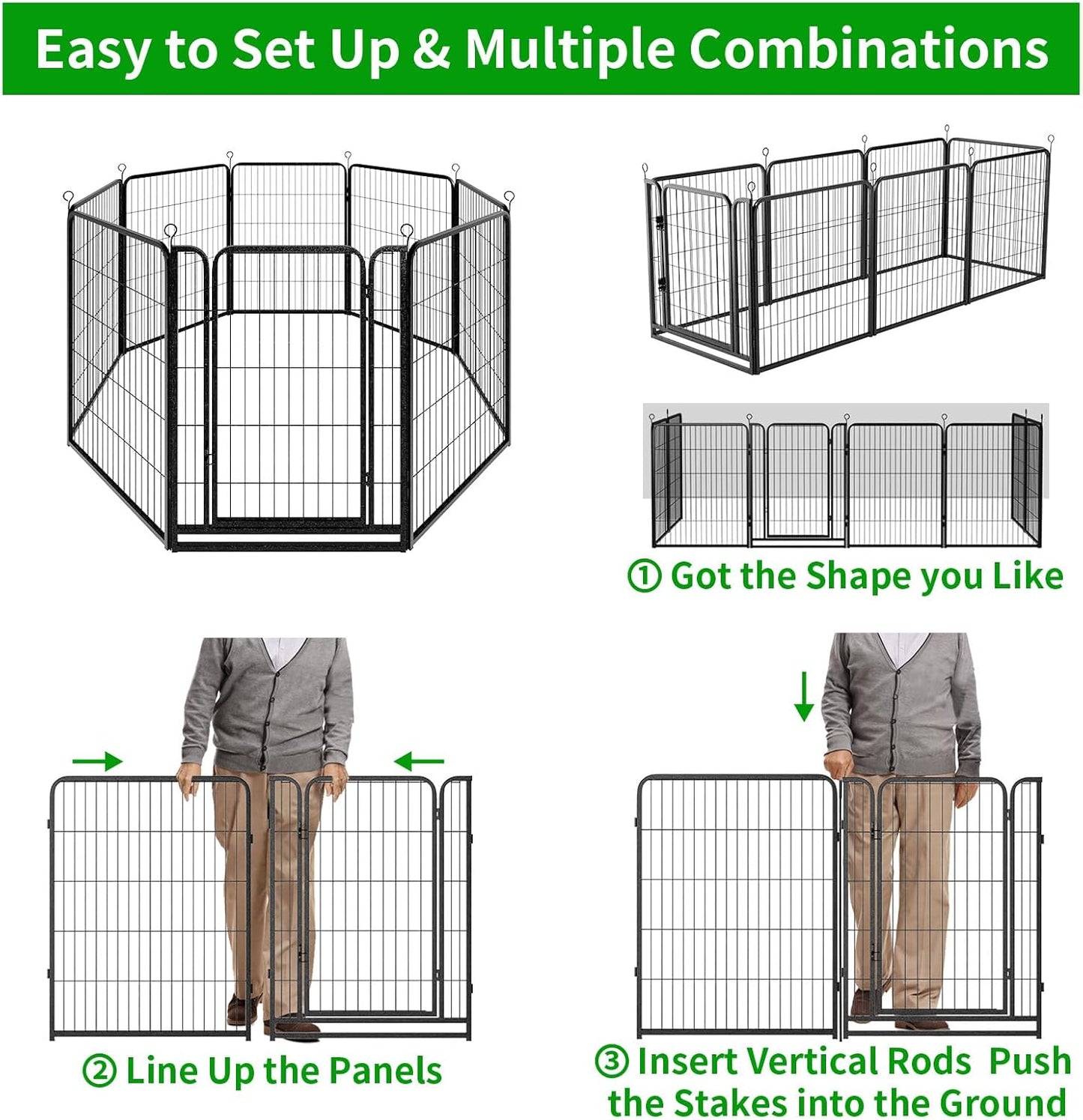 Easy to Set Up & Multiple Combinations

① Got the Shape you Like

② Line Up the Panels

③ Insert Vertical Rods Push the Stakes into the Ground