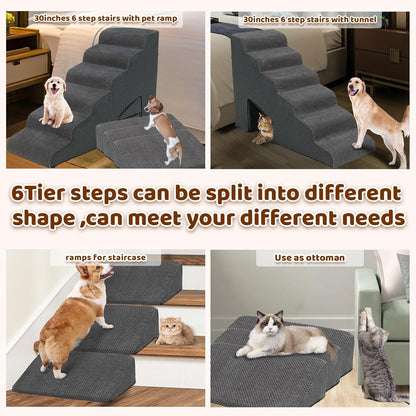 30inches 6 step stairs with pet ramp

30inches 6 step stairs with tunnel

6Tier steps can be split into different shape ,can meet your different needs

ramps for staircase

Use as ottoman