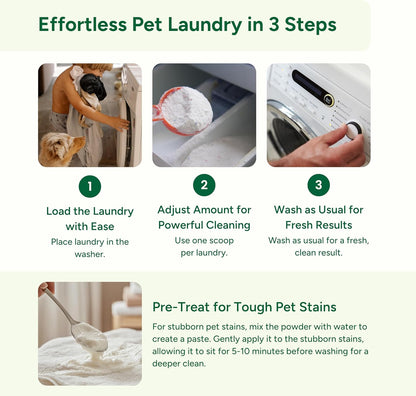 Effortless Pet Laundry in 3 Steps

1

Load the Laundry with Ease

Place laundry in the washer.

2

Adjust Amount for Powerful Cleaning

Use one scoop per laundry.

3

Wash as Usual for Fresh Results

Wash as usual for a fresh, clean result.

Pre-Treat for Tough Pet Stains

For stubborn pet stains, mix the powder with water to create a paste. Gently apply it to the stubborn stains, allowing it to sit for 5-10 minutes before washing for a deeper clean.