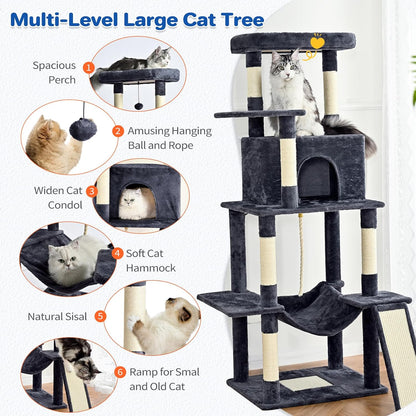 Multi-Level Large Cat Tree

Spacious Perch 1

2 Amusing Hanging Ball and Rope

Widen Cat Condol 3

4 Soft Cat Hammock

Natural Sisal 5

6 Ramp for Smal and Old Cat