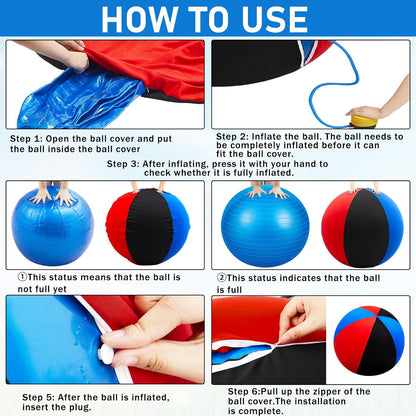 HOW TO USE

Step 1: Open the ball cover and put the ball inside the ball cover

Step 2: Inflate the ball. The ball needs to be completely inflated before it can fit the ball cover.

Step 3: After inflating, press it with your hand to check whether it is fully inflated.

①This status means that the ball is not full yet

②This status indicates that the ball is full

Step 5: After the ball is inflated, insert the plug.

Step 6:Pull up the zipper of the ball cover.The installation is complete.