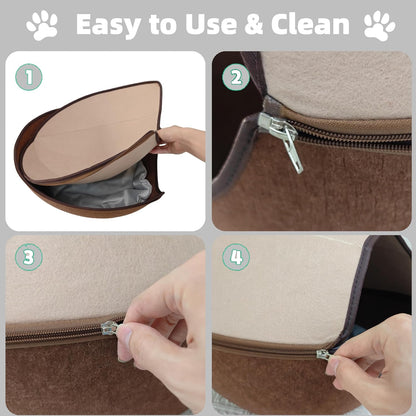 Easy to Use & Clean

1

2

3

4