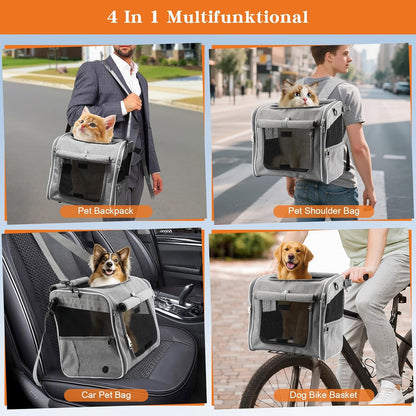 4 In 1 Multifunktional

Pet Backpack

Pet Shoulder Bag

Car Pet Bag

Dog Bike Basket