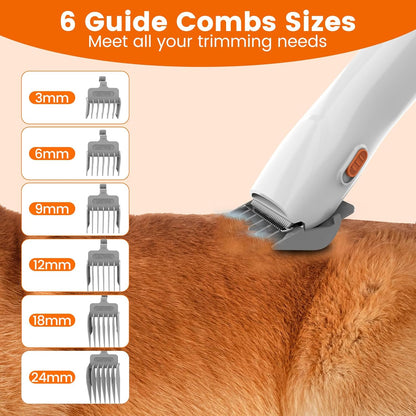 6 Guide Combs Sizes
Meet all your trimming needs

3mm

6mm

9mm

12mm

18mm

24mm