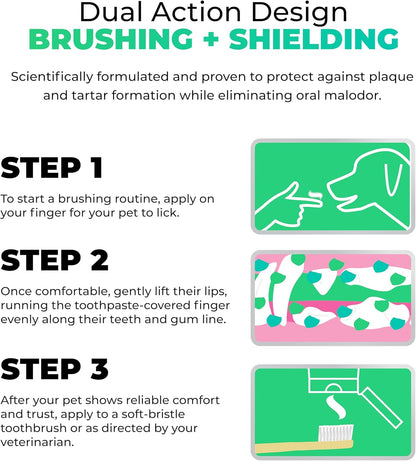 Dual Action Design
BRUSHING + SHIELDING

Scientifically formulated and proven to protect against plaque and tartar formation while eliminating oral malodor.

STEP 1
To start a brushing routine, apply on your finger for your pet to lick.

STEP 2
Once comfortable, gently lift their lips, running the toothpaste-covered finger evenly along their teeth and gum line.

STEP 3
After your pet shows reliable comfort and trust, apply to a soft-bristle toothbrush or as directed by your veterinarian.