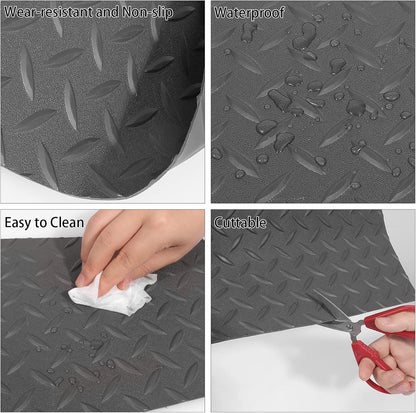 Wear-resistant and Non-slip

Waterproof

Easy to Clean

Cuttable