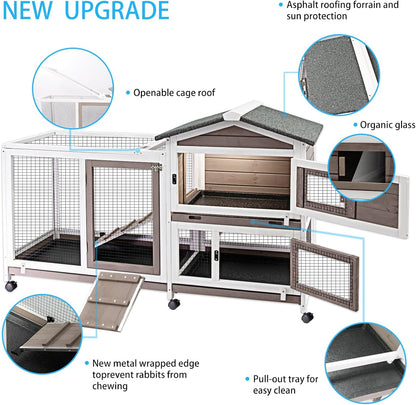 NEW UPGRADE

• Asphalt roofing forrain and sun protection

• Openable cage roof

• Organic glass

• New metal wrapped edge toprevent rabbits from chewing

• Pull-out tray for easy clean