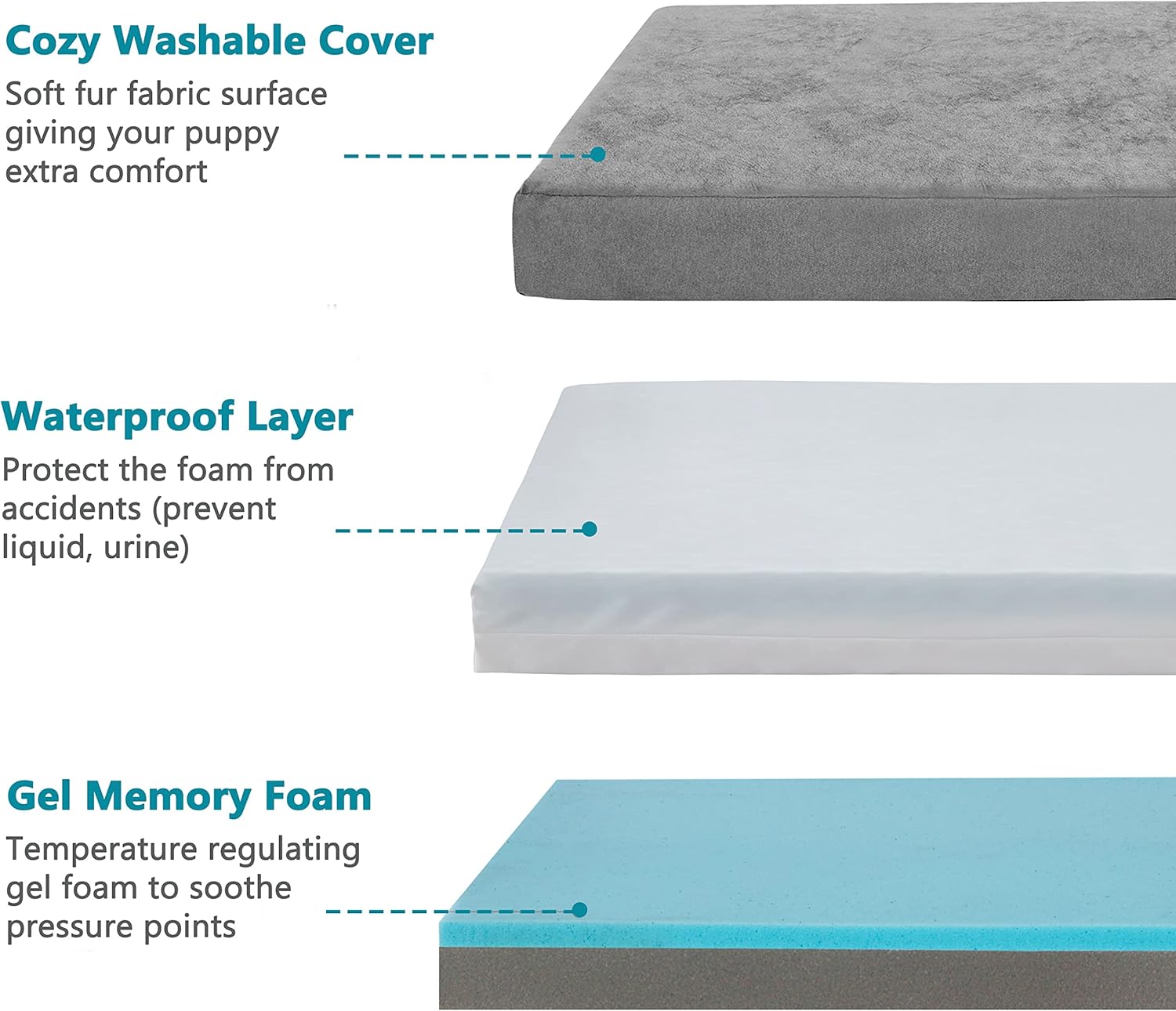 Cozy Washable Cover
Soft fur fabric surface giving your puppy extra comfort

Waterproof Layer
Protect the foam from accidents (prevent liquid, urine)

Gel Memory Foam
Temperature regulating gel foam to soothe pressure points