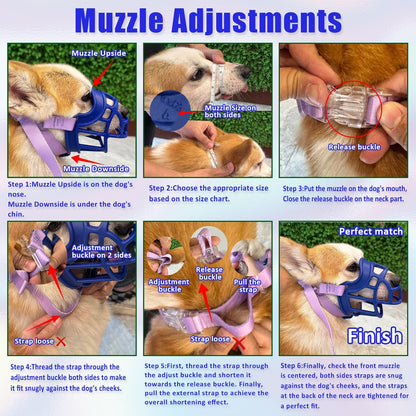 Muzzle Adjustments

Muzzle Upside

Muzzle Downside

Step 1:Muzzle Upside is on the dog's nose.
Muzzle Downside is under the dog's chin.

Muzzle Size on both sides

Step 2:Choose the appropriate size based on the size chart.

Release buckle

Step 3:Put the muzzle on the dog's mouth, Close the release buckle on the neck part.

Adjustment buckle on 2 sides

Strap loose

Step 4:Thread the strap through the adjustment buckle both sides to make it fit snugly against the dog's cheeks.

Adjustment buckle

Release buckle

Pull the strap

Strap loose

Step 5:First, thread the strap through the adjust buckle and shorten it towards the release buckle. Finally, pull the external strap to achieve the overall shortening effect.

Perfect match

Finish

Step 6:Finally, check the front muzzle is centered, both sides straps are snug against the dog's cheeks, and the straps at the back of the neck are tightened for a perfect fit.