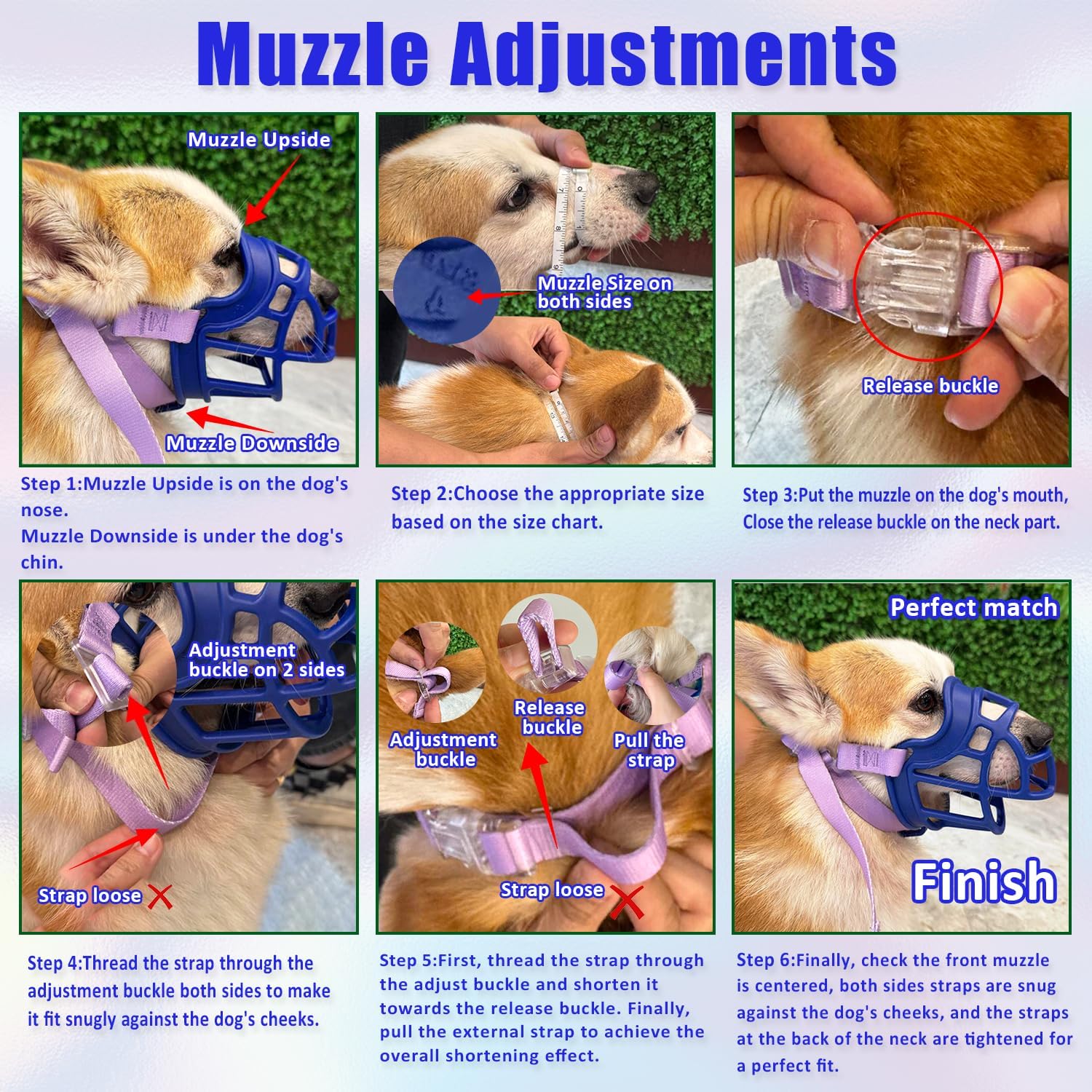 Muzzle Adjustments

Muzzle Upside

Muzzle Downside

Step 1:Muzzle Upside is on the dog's nose.
Muzzle Downside is under the dog's chin.

Muzzle Size on both sides

Step 2:Choose the appropriate size based on the size chart.

Release buckle

Step 3:Put the muzzle on the dog's mouth, Close the release buckle on the neck part.

Adjustment buckle on 2 sides

Strap loose

Step 4:Thread the strap through the adjustment buckle both sides to make it fit snugly against the dog's cheeks.

Adjustment buckle

Release buckle

Pull the strap

Strap loose

Step 5:First, thread the strap through the adjust buckle and shorten it towards the release buckle. Finally, pull the external strap to achieve the overall shortening effect.

Perfect match

Finish

Step 6:Finally, check the front muzzle is centered, both sides straps are snug against the dog's cheeks, and the straps at the back of the neck are tightened for a perfect fit.