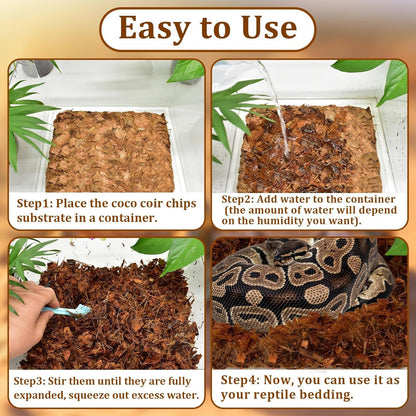 Easy to Use

Step1: Place the coco coir chips substrate in a container.

Step2: Add water to the container (the amount of water will depend on the humidity you want).

Step3: Stir them until they are fully expanded, squeeze out excess water.

Step4: Now, you can use it as your reptile bedding.