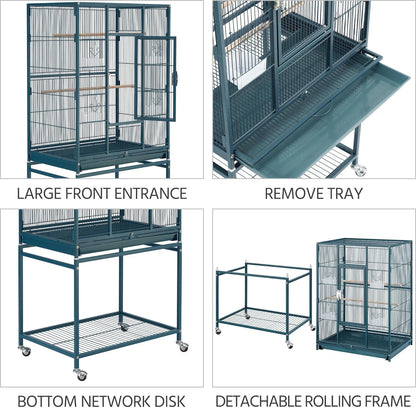 LARGE FRONT ENTRANCE

REMOVE TRAY

BOTTOM NETWORK DISK

DETACHABLE ROLLING FRAME