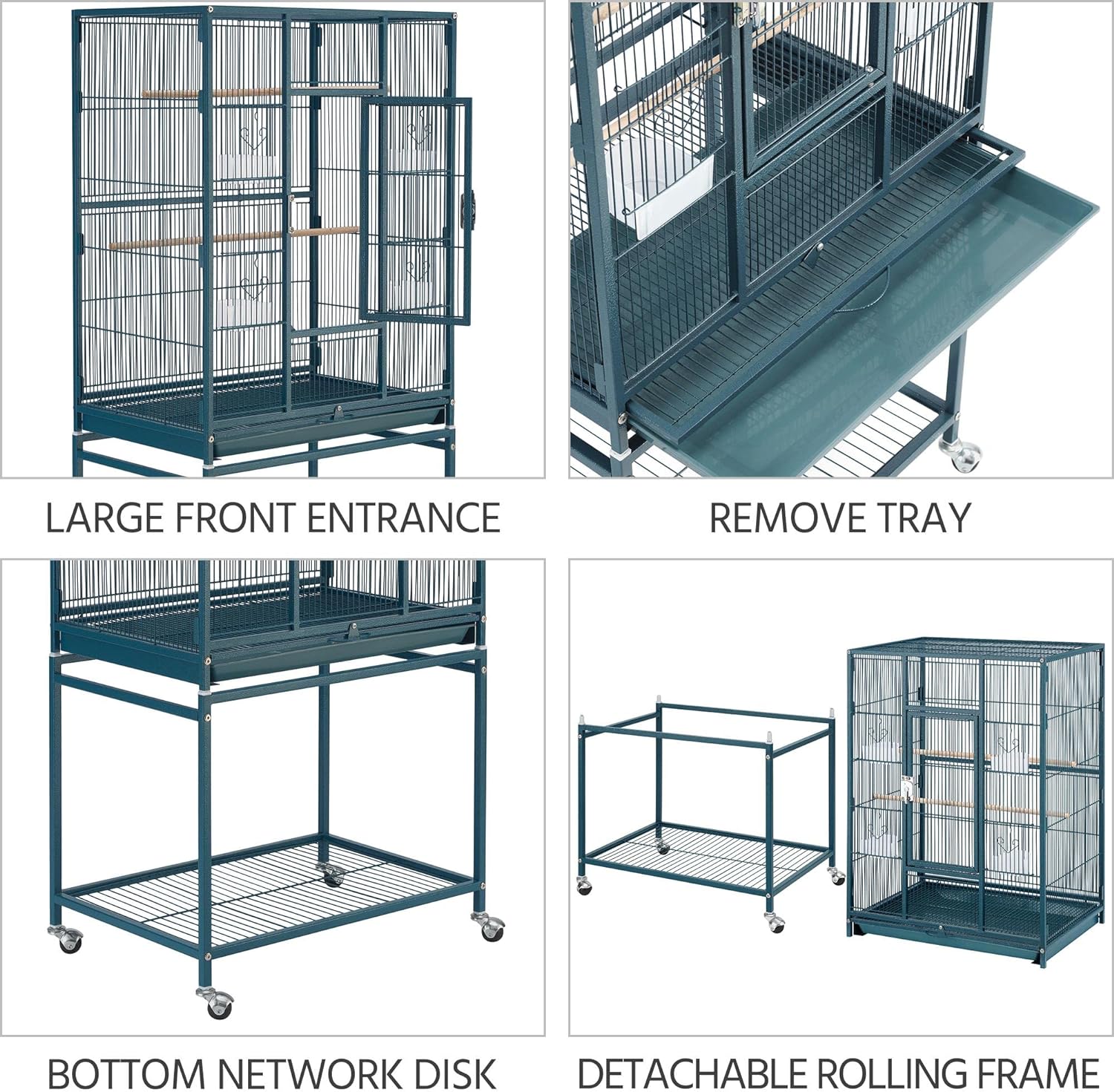 LARGE FRONT ENTRANCE

REMOVE TRAY

BOTTOM NETWORK DISK

DETACHABLE ROLLING FRAME