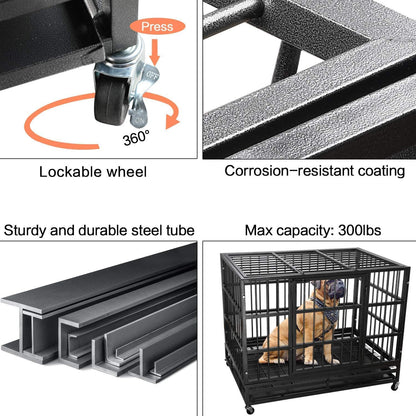 Press

OFF

360°

Lockable wheel

Corrosion-resistant coating

Sturdy and durable steel tube

Max capacity: 300lbs